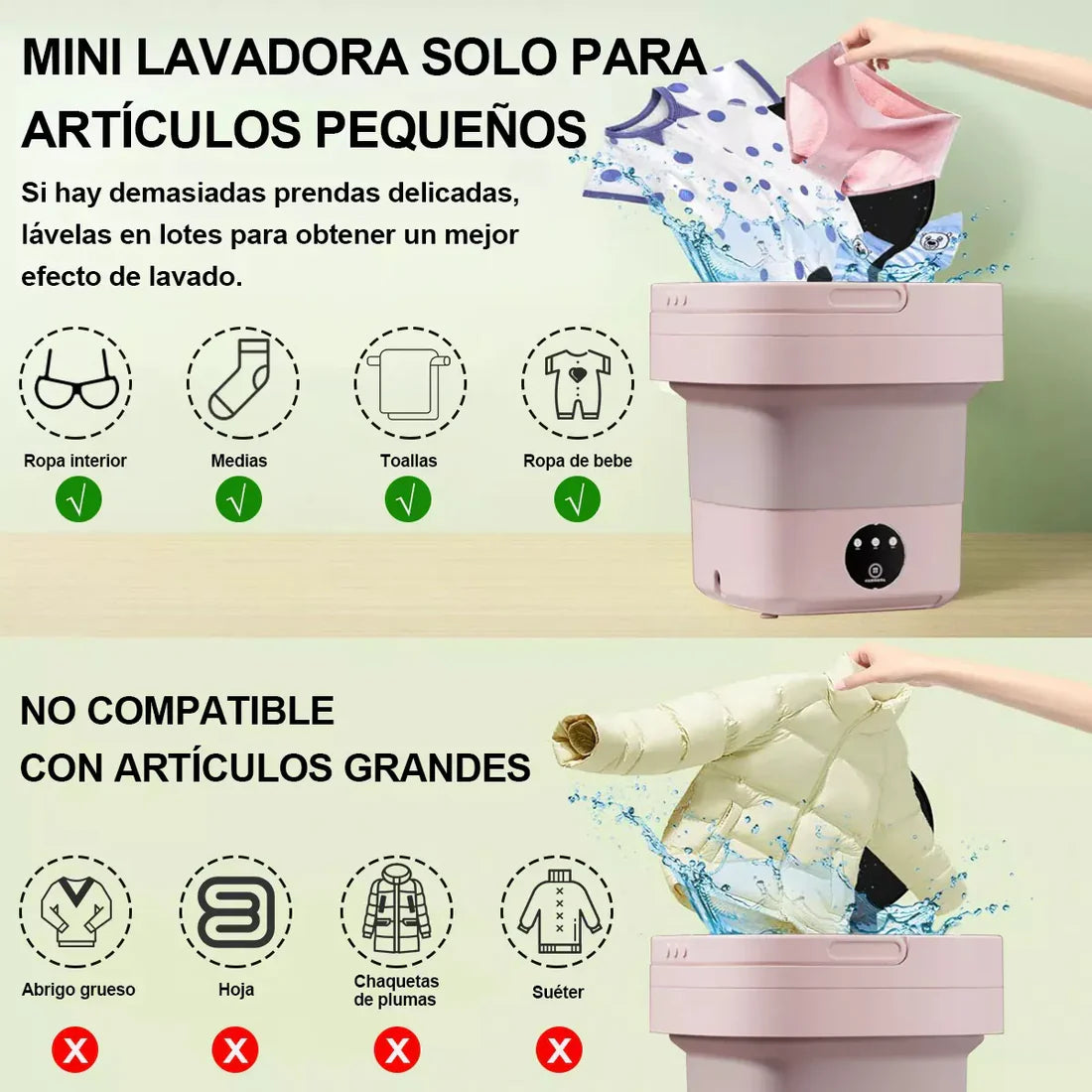 MINI LAVADORA SOLO PARA ARTÍCULOS PEQUEÑOS

Si hay demasiadas prendas delicadas, lávelas en lotes para obtener un mejor efecto de lavado.

Ropa interior
√

Medias
√

Toallas
√

Ropa de bebe
√

NO COMPATIBLE CON ARTÍCULOS GRANDES

Abrigo grueso
X

Hoja
X

Chaquetas de plumas
X

Suéter
X