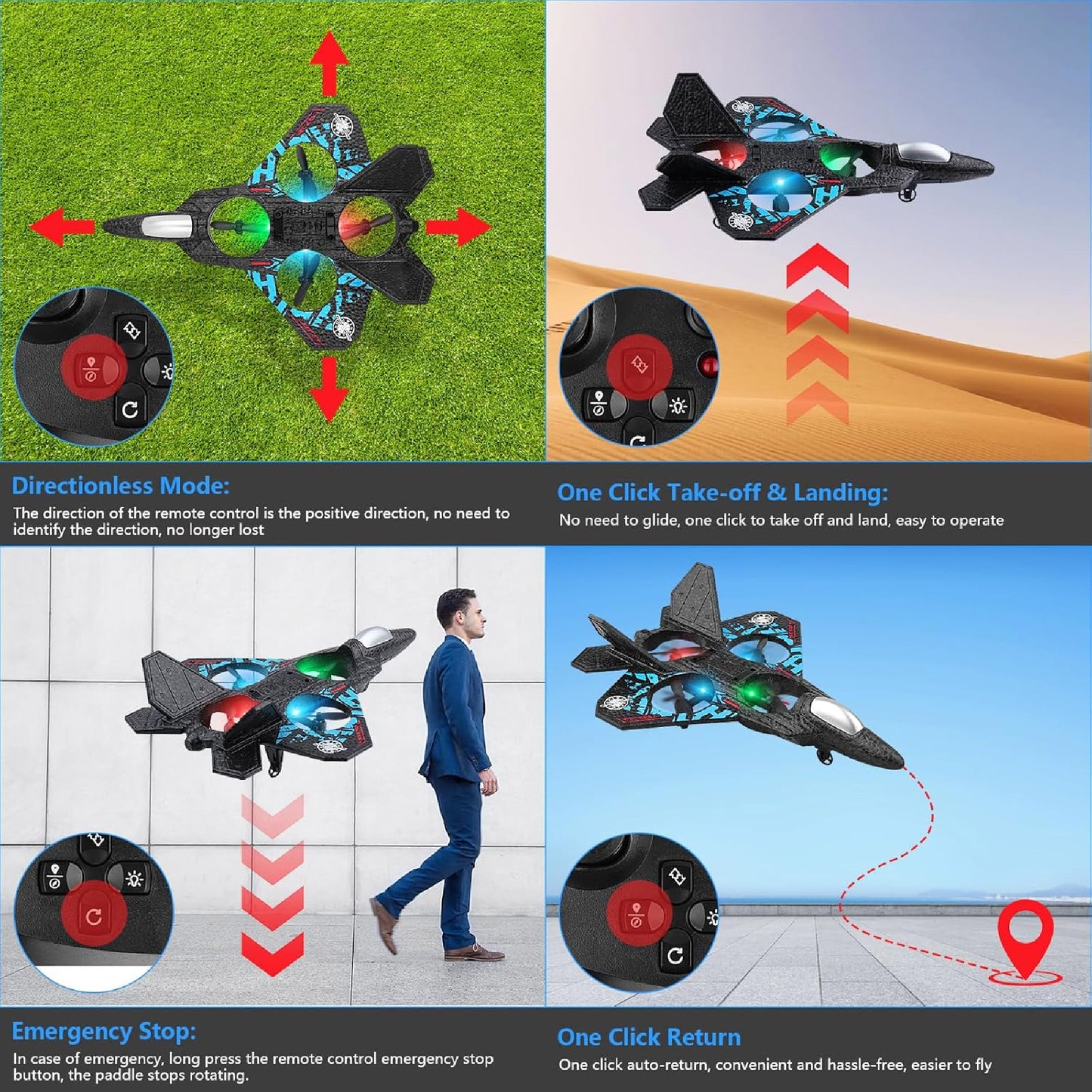 Directionless Mode:

The direction of the remote control is the positive direction, no need to identify the direction, no longer lost

One Click Take-off & Landing:

No need to glide, one click to take off and land, easy to operate

Emergency Stop:

In case of emergency, long press the remote control emergency stop button, the paddle stops rotating.

One Click Return

One click auto-return, convenient and hassle-free, easier to fly